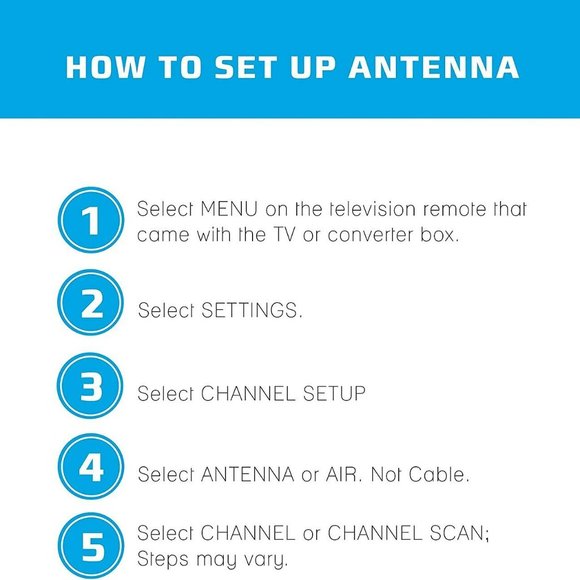 HOW TO SET UP ANTENNA

1 Select MENU on the television remote that came with the TV or converter box.

2 Select SETTINGS.

3 Select CHANNEL SETUP

4 Select ANTENNA or AIR. Not Cable.

5 Select CHANNEL or CHANNEL SCAN; Steps may vary.